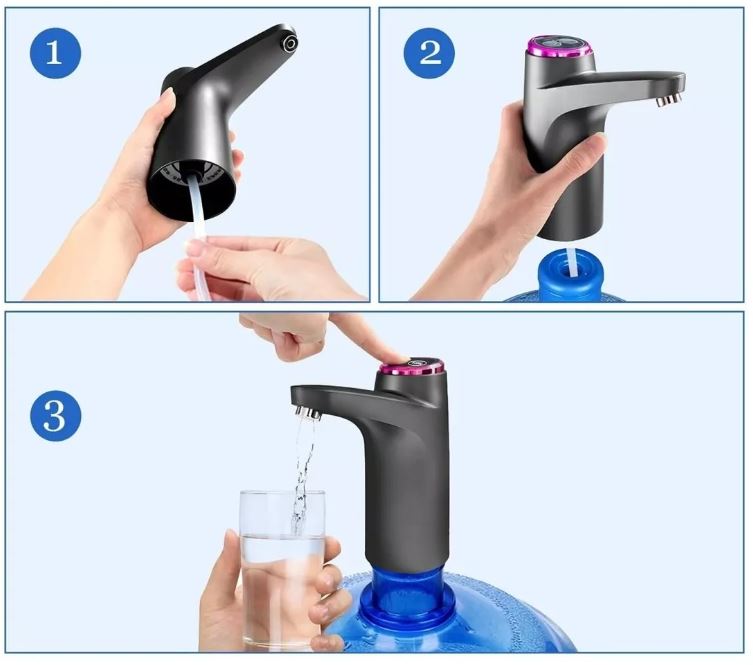 1

2

3